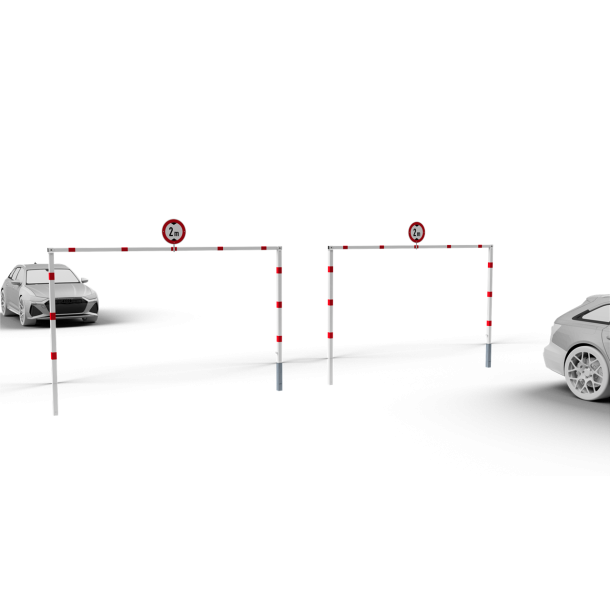 2m

2m